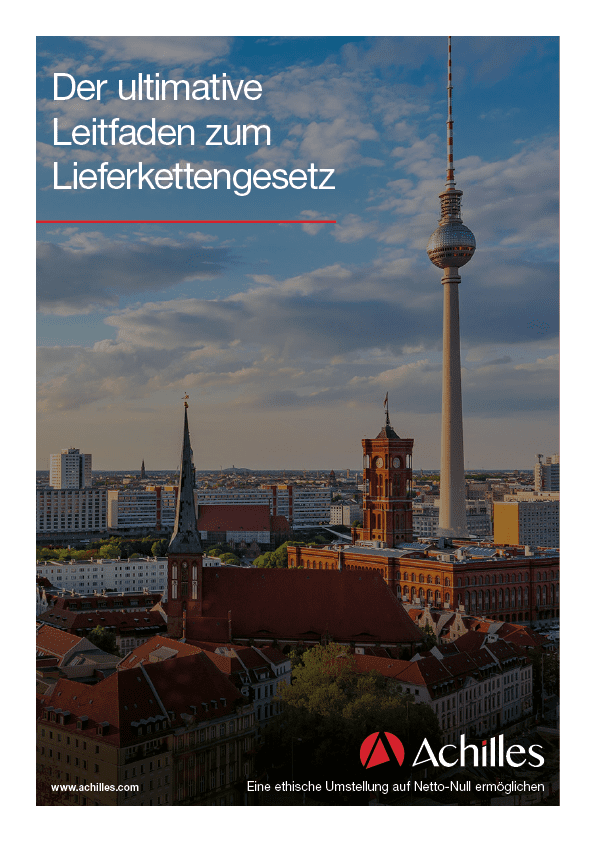 Der ultimative Leitfaden zum Lieferkettengesetz

Achilles

www.achilles.com

Eine ethische Umstellung auf Netto-Null ermöglichen